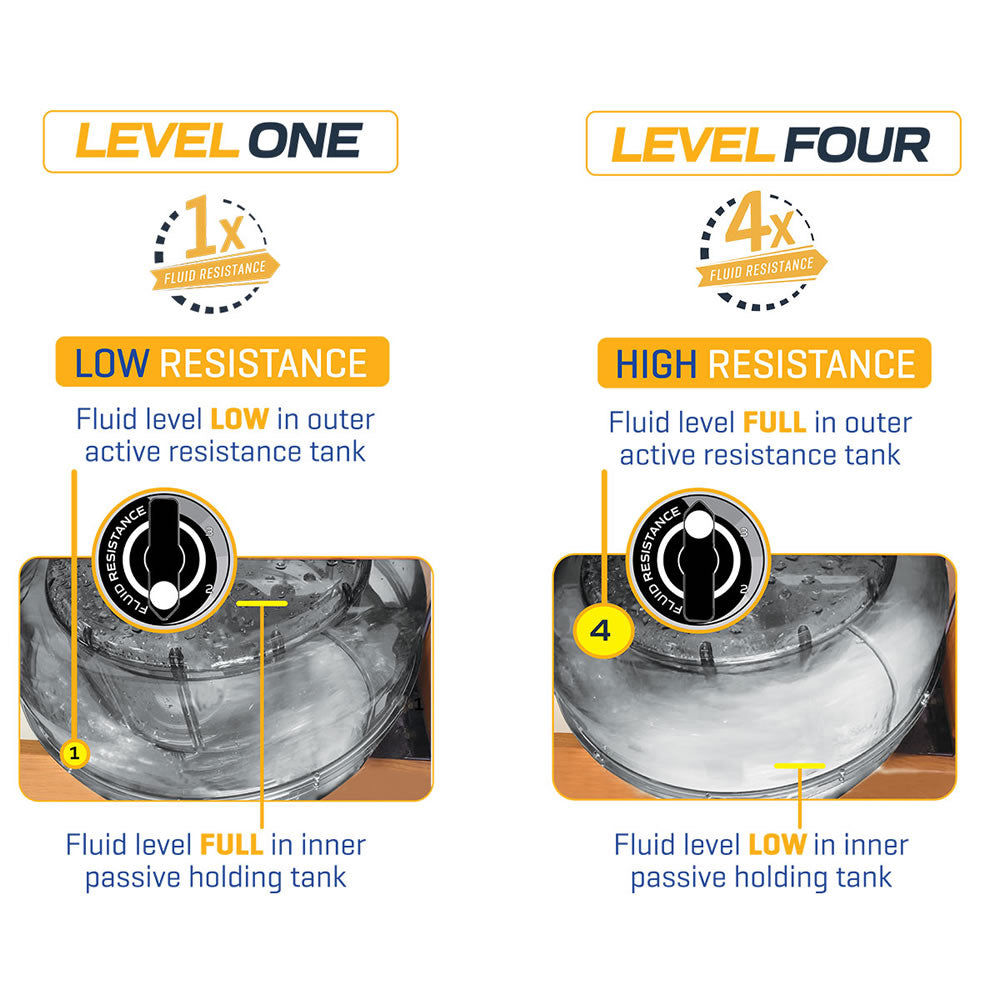 LEVEL ONE

1x
FLUID RESISTANCE

LOW RESISTANCE

Fluid level LOW in outer active resistance tank

FLUID RESISTANCE
3
2

1

Fluid level FULL in inner passive holding tank

LEVEL FOUR

4x
FLUID RESISTANCE

HIGH RESISTANCE

Fluid level FULL in outer active resistance tank

FLUID RESISTANCE
3
2

4

Fluid level LOW in inner passive holding tank