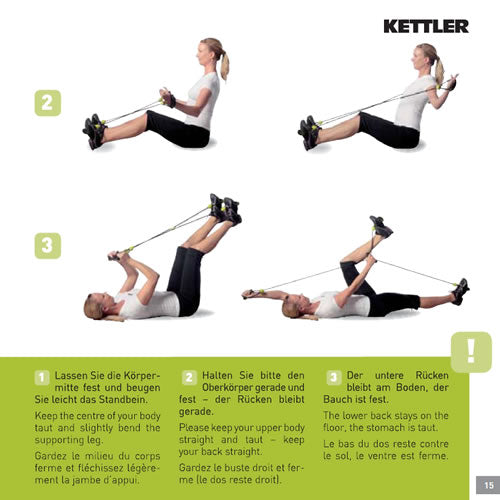 KETTLER

2

3

!

1 Lassen Sie die Körpermitte fest und beugen Sie leicht das Standbein.

Keep the centre of your body taut and slightly bend the supporting leg.

Gardez le milieu du corps ferme et fléchissez légèrement la jambe d'appui.

2 Halten Sie bitte den Oberkörper gerade und fest – der Rücken bleibt gerade.

Please keep your upper body straight and taut – keep your back straight.

Gardez le buste droit et ferme (le dos reste droit).

3 Der untere Rücken bleibt am Boden, der Bauch ist fest.

The lower back stays on the floor, the stomach is taut.

Le bas du dos reste contre le sol, le ventre est ferme.

15