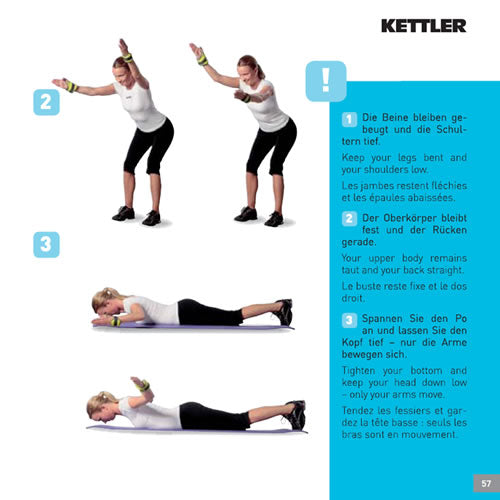 KETTLER

2

3

!

1 Die Beine bleiben gebeugt und die Schultern tief.

Keep your legs bent and your shoulders low.

Les jambes restent fléchies et les épaules abaissées.

2 Der Oberkörper bleibt fest und der Rücken gerade.

Your upper body remains taut and your back straight.

Le buste reste fixe et le dos droit.

3 Spannen Sie den Po an und lassen Sie den Kopf tief – nur die Arme bewegen sich.

Tighten your bottom and keep your head down low – only your arms move.

Tendez les fessiers et gardez la tête basse : seuls les bras sont en mouvement.

57