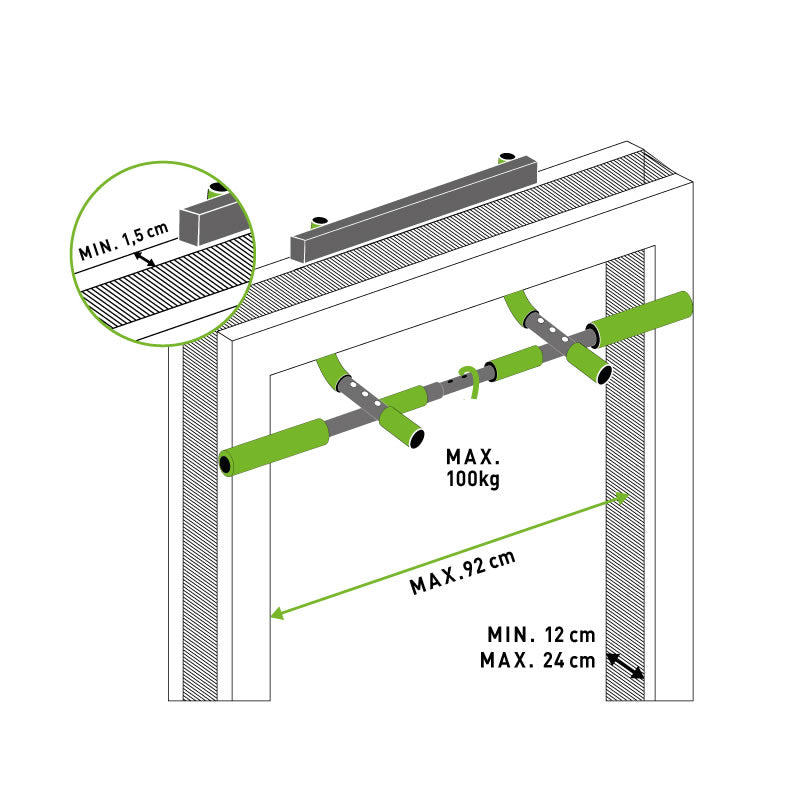 MIN. 1,5 cm

MAX.
100kg

MAX.92 cm

MIN. 12 cm
MAX. 24 cm